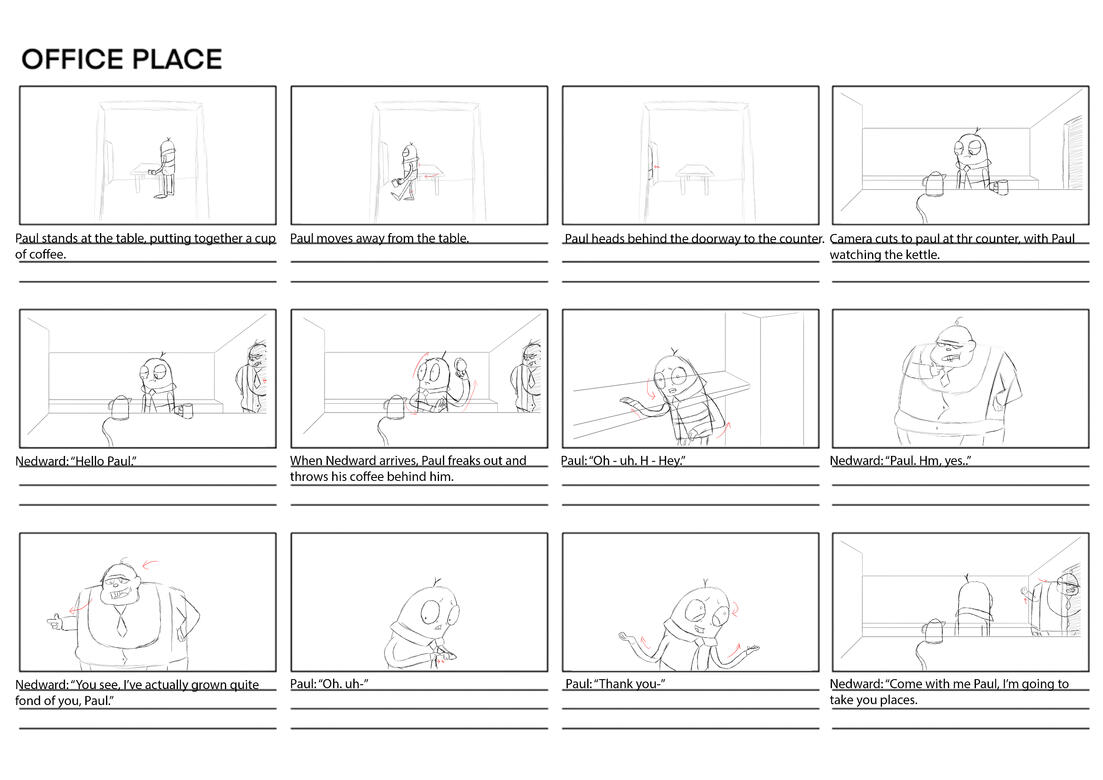 OFFICE PLACE

Paul stands at the table, putting together a cup of coffee.

Paul moves away from the table.

Paul heads behind the doorway to the counter.

Camera cuts to paul at thr counter, with Paul watching the kettle.

Nedward: "Hello Paul."

When Nedward arrives, Paul freaks out and throws his coffee behind him.

Paul: "Oh - uh. H - Hey."

Nedward: "Paul. Hm, yes.."

Nedward: "You see, I've actually grown quite fond of you, Paul."

Paul: "Oh. uh-"

Paul: "Thank you-"

Nedward: "Come with me Paul, I'm going to take you places.