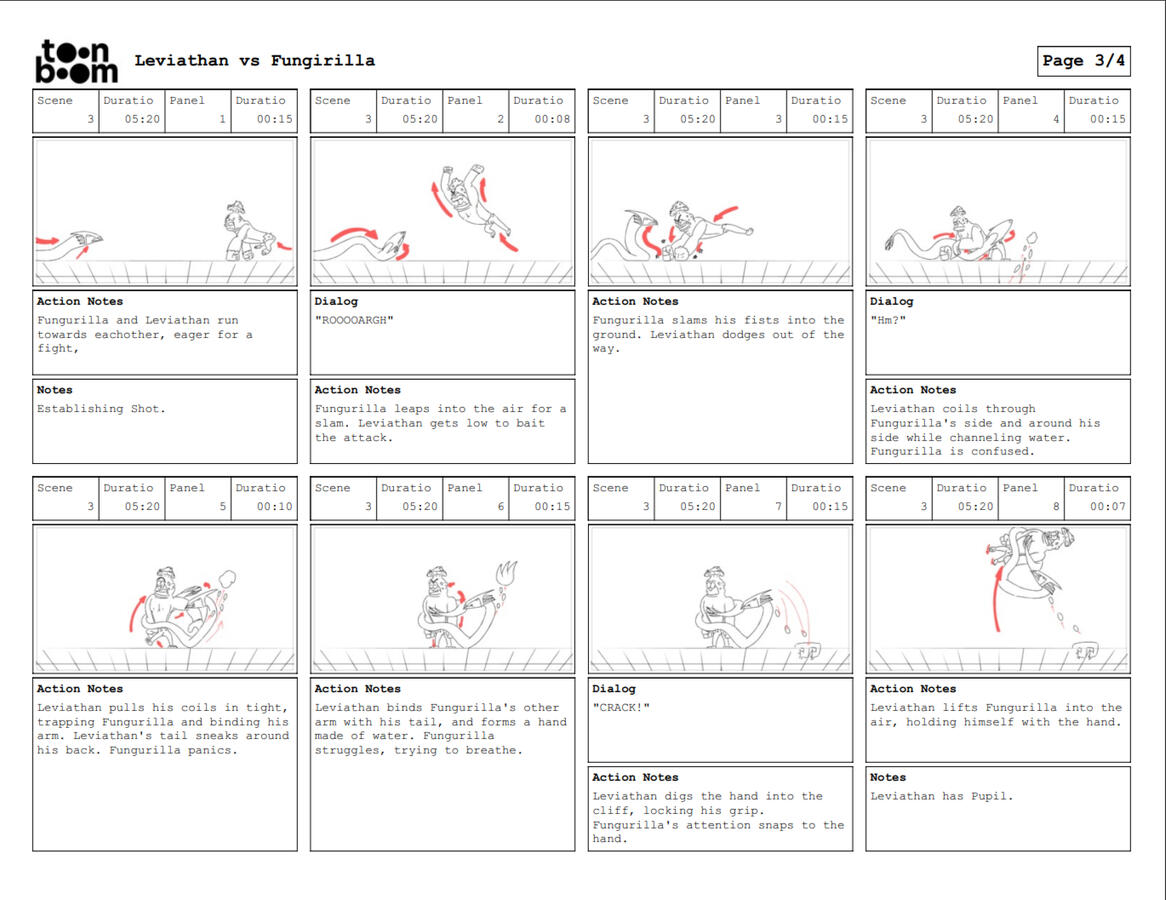 toon boom Leviathan vs Fungirilla

Page 3/4

| Scene | Duratio | Panel | Duratio |
|---|---|---|---|
| 3 | 05:20 | 1 | 00:15 |

Action Notes
Fungurilla and Leviathan run towards eachother, eager for a fight,

Notes
Establishing Shot.

| Scene | Duratio | Panel | Duratio |
|---|---|---|---|
| 3 | 05:20 | 2 | 00:08 |

Dialog
"ROOOOARGH"

Action Notes
Fungurilla leaps into the air for a slam. Leviathan gets low to bait the attack.

| Scene | Duratio | Panel | Duratio |
|---|---|---|---|
| 3 | 05:20 | 3 | 00:15 |

Action Notes
Fungurilla slams his fists into the ground. Leviathan dodges out of the way.

| Scene | Duratio | Panel | Duratio |
|---|---|---|---|
| 3 | 05:20 | 4 | 00:15 |

Dialog
"Hm?"

Action Notes
Leviathan coils through Fungurilla's side and around his side while channeling water. Fungurilla is confused.

| Scene | Duratio | Panel | Duratio |
|---|---|---|---|
| 3 | 05:20 | 5 | 00:10 |

Action Notes
Leviathan pulls his coils in tight, trapping Fungurilla and binding his arm. Leviathan's tail sneaks around his back. Fungurilla panics.

| Scene | Duratio | Panel | Duratio |
|---|---|---|---|
| 3 | 05:20 | 6 | 00:15 |

Action Notes
Leviathan binds Fungurilla's other arm with his tail, and forms a hand made of water. Fungurilla struggles, trying to breathe.

| Scene | Duratio | Panel | Duratio |
|---|---|---|---|
| 3 | 05:20 | 7 | 00:15 |

Dialog
"CRACK!"

Action Notes
Leviathan digs the hand into the cliff, locking his grip. Fungurilla's attention snaps to the hand.

| Scene | Duratio | Panel | Duratio |
|---|---|---|---|
| 3 | 05:20 | 8 | 00:07 |

Action Notes
Leviathan lifts Fungurilla into the air, holding himself with the hand.

Notes
Leviathan has Pupil.