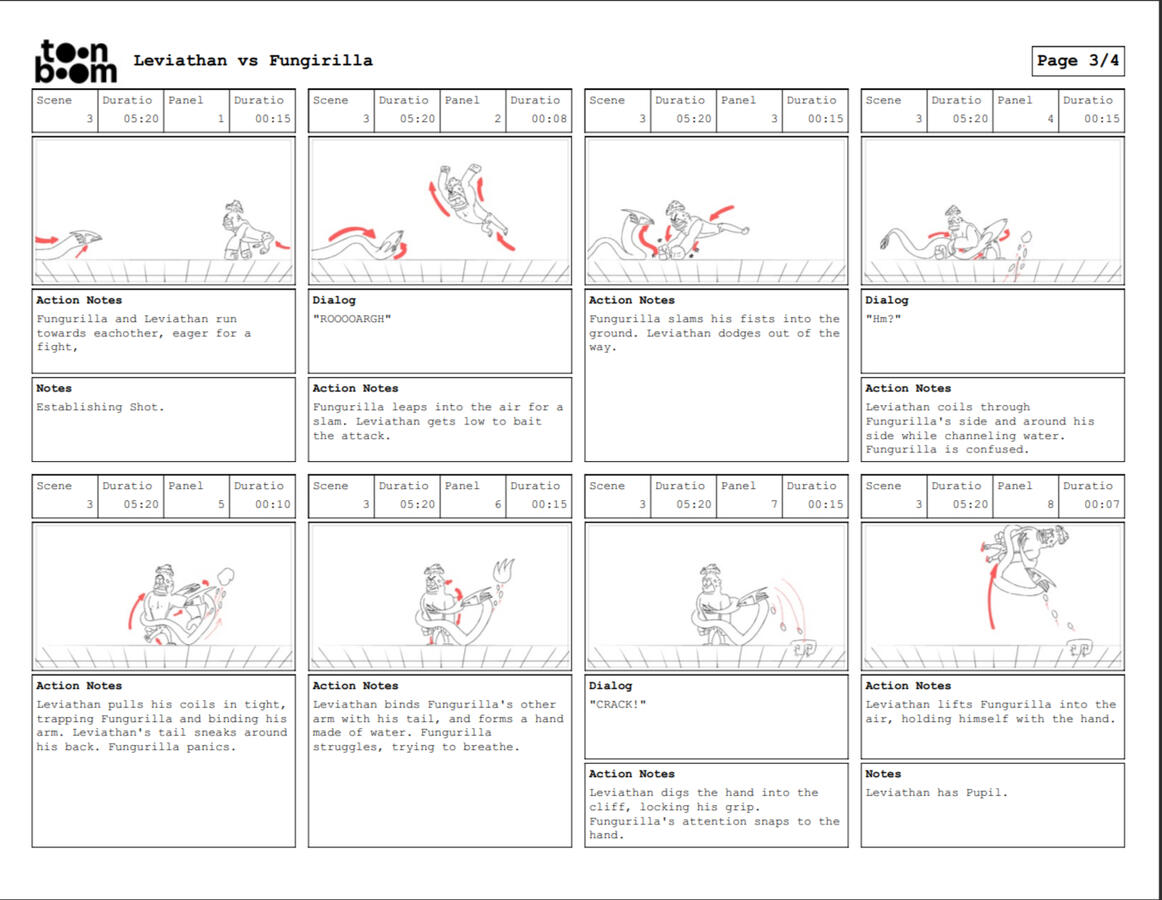 toon boom

Leviathan vs Fungirilla

Page 3/4

| Scene | Duratio | Panel | Duratio |
|---|---|---|---|
| 3 | 05:20 | 1 | 00:15 |

Action Notes
Fungurilla and Leviathan run towards eachother, eager for a fight,

Notes
Establishing Shot.

| Scene | Duratio | Panel | Duratio |
|---|---|---|---|
| 3 | 05:20 | 2 | 00:08 |

Dialog
"ROOOOARGH"

Action Notes
Fungurilla leaps into the air for a slam. Leviathan gets low to bait the attack.

| Scene | Duratio | Panel | Duratio |
|---|---|---|---|
| 3 | 05:20 | 3 | 00:15 |

Action Notes
Fungurilla slams his fists into the ground. Leviathan dodges out of the way.

| Scene | Duratio | Panel | Duratio |
|---|---|---|---|
| 3 | 05:20 | 4 | 00:15 |

Dialog
"Hm?"

Action Notes
Leviathan coils through Fungurilla's side and around his side while channeling water. Fungurilla is confused.

| Scene | Duratio | Panel | Duratio |
|---|---|---|---|
| 3 | 05:20 | 5 | 00:10 |

Action Notes
Leviathan pulls his coils in tight, trapping Fungurilla and binding his arm. Leviathan's tail sneaks around his back. Fungurilla panics.

| Scene | Duratio | Panel | Duratio |
|---|---|---|---|
| 3 | 05:20 | 6 | 00:15 |

Action Notes
Leviathan binds Fungurilla's other arm with his tail, and forms a hand made of water. Fungurilla struggles, trying to breathe.

| Scene | Duratio | Panel | Duratio |
|---|---|---|---|
| 3 | 05:20 | 7 | 00:15 |

Dialog
"CRACK!"

Action Notes
Leviathan digs the hand into the cliff, locking his grip. Fungurilla's attention snaps to the hand.

| Scene | Duratio | Panel | Duratio |
|---|---|---|---|
| 3 | 05:20 | 8 | 00:07 |

Action Notes
Leviathan lifts Fungurilla into the air, holding himself with the hand.

Notes
Leviathan has Pupil.