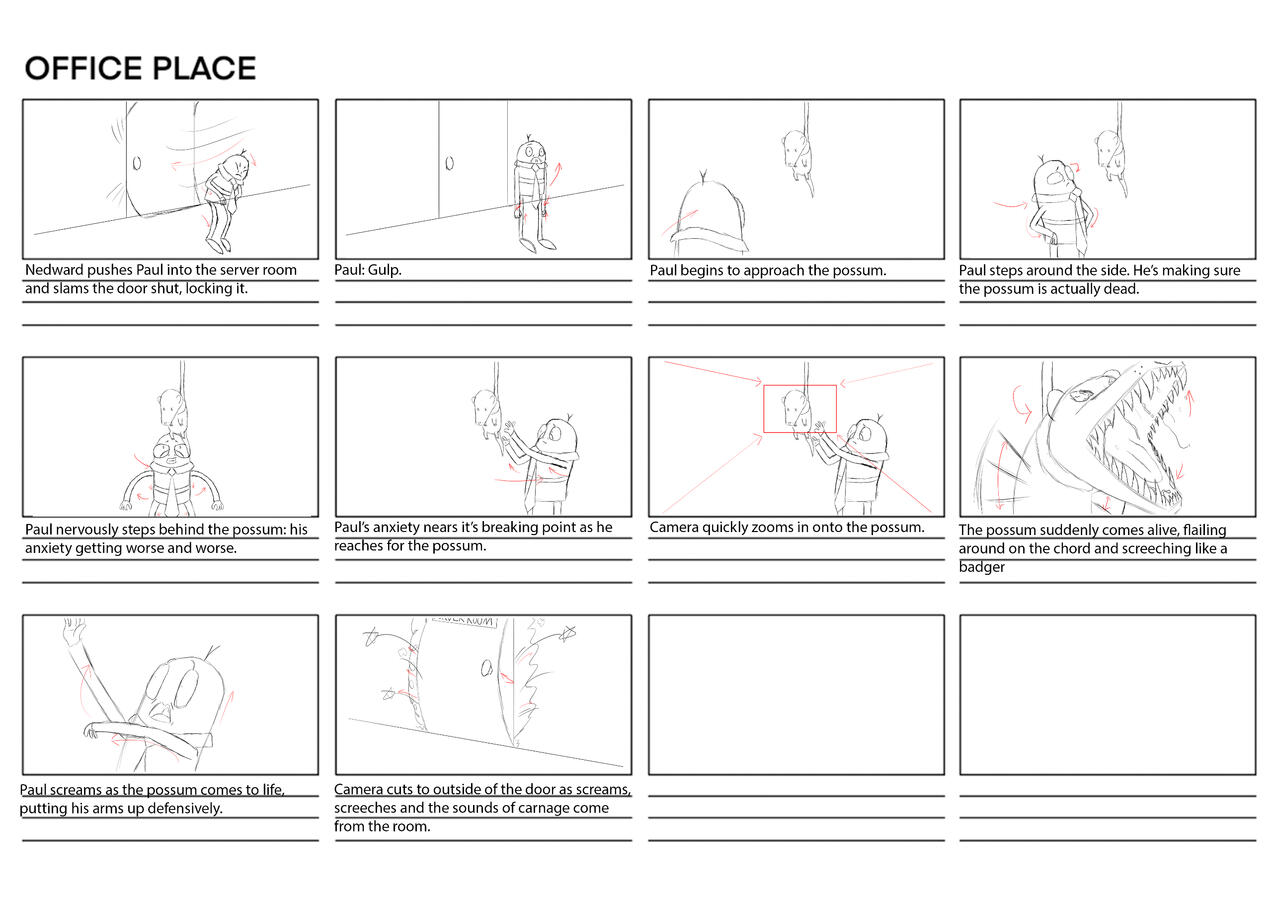 OFFICE PLACE

Nedward pushes Paul into the server room and slams the door shut, locking it.

Paul: Gulp.

Paul begins to approach the possum.

Paul steps around the side. He's making sure the possum is actually dead.

Paul nervously steps behind the possum: his anxiety getting worse and worse.

Paul's anxiety nears it's breaking point as he reaches for the possum.

Camera quickly zooms in onto the possum.

The possum suddenly comes alive, flailing around on the chord and screeching like a badger

Paul screams as the possum comes to life, putting his arms up defensively.

SERVER ROOM

Camera cuts to outside of the door as screams, screeches and the sounds of carnage come from the room.